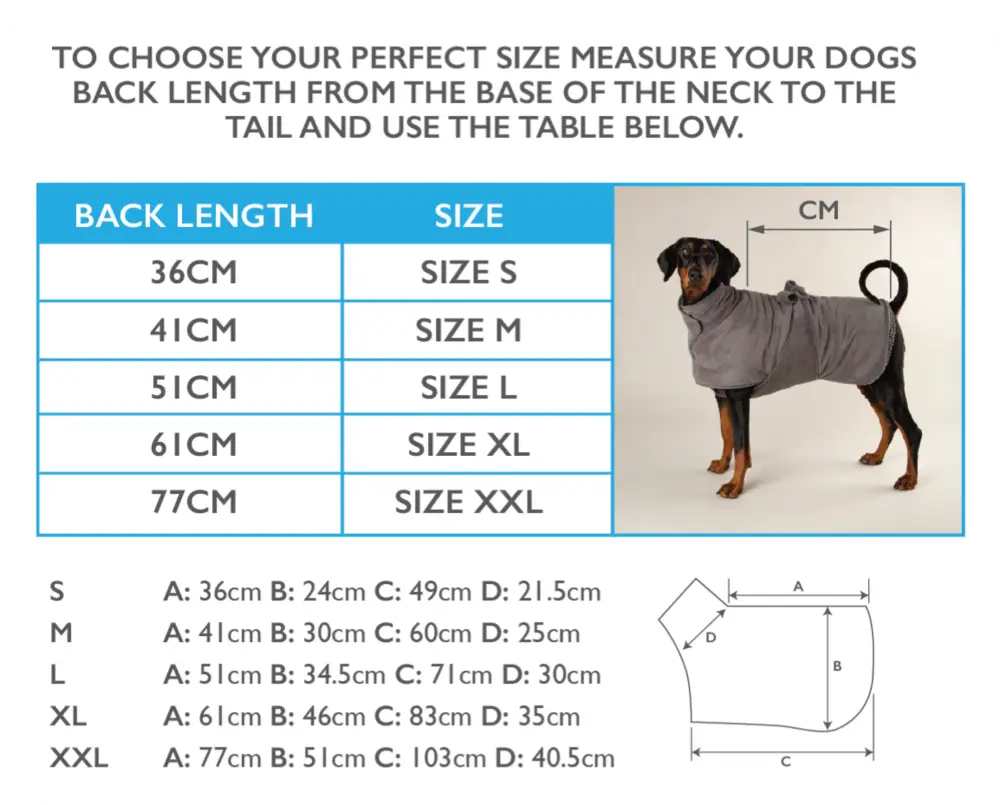 TO CHOOSE YOUR PERFECT SIZE MEASURE YOUR DOGS BACK LENGTH FROM THE BASE OF THE NECK TO THE TAIL AND USE THE TABLE BELOW.

| BACK LENGTH | SIZE |
|---|---|
| 36CM | SIZE S |
| 41CM | SIZE M |
| 51CM | SIZE L |
| 61CM | SIZE XL |
| 77CM | SIZE XXL |

CM

S A: 36cm B: 24cm C: 49cm D: 21.5cm
M A: 41cm B: 30cm C: 60cm D: 25cm
L A: 51cm B: 34.5cm C: 71cm D: 30cm
XL A: 61cm B: 46cm C: 83cm D: 35cm
XXL A: 77cm B: 51cm C: 103cm D: 40.5cm

A
D
B
C