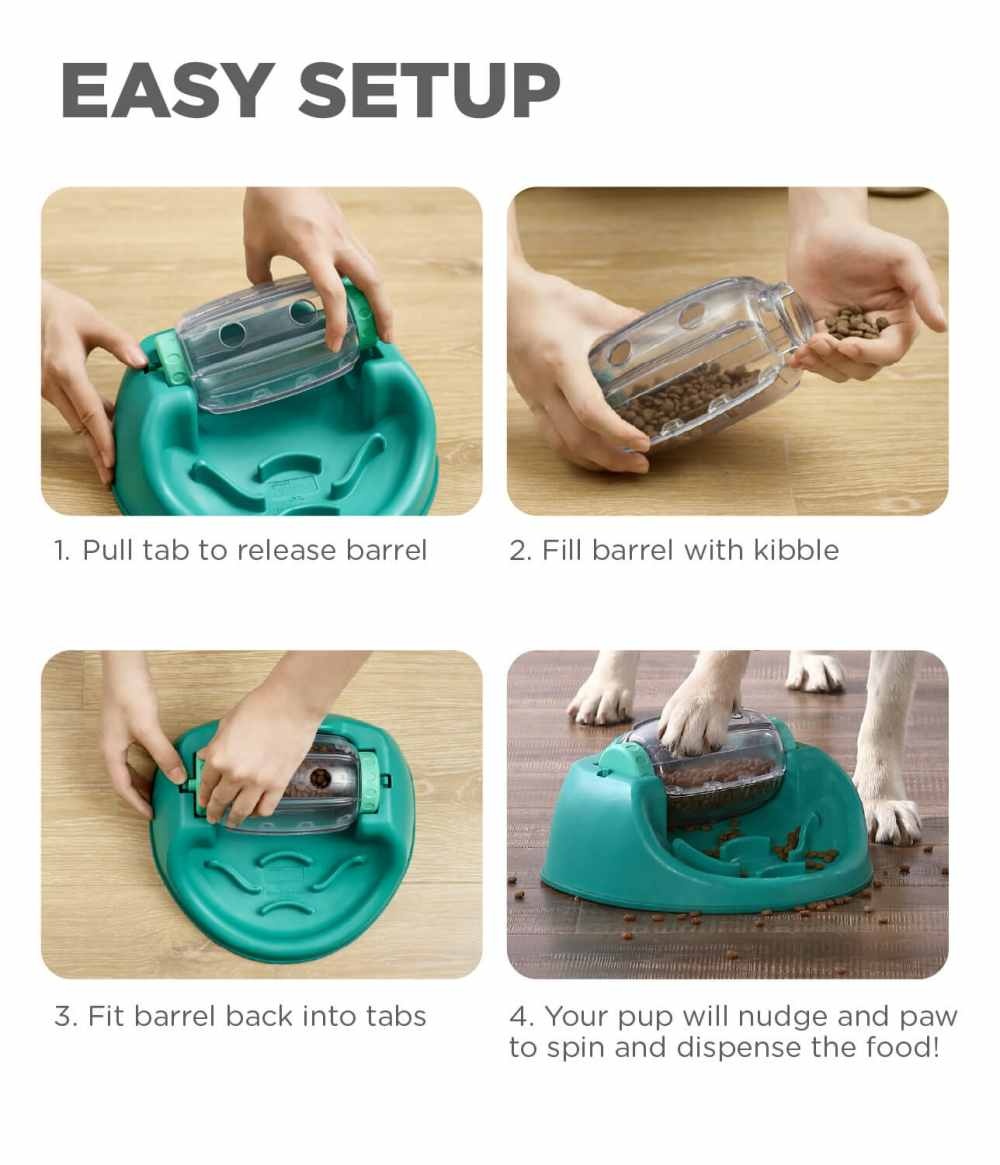 EASY SETUP

1. Pull tab to release barrel

2. Fill barrel with kibble

3. Fit barrel back into tabs

4. Your pup will nudge and paw to spin and dispense the food!