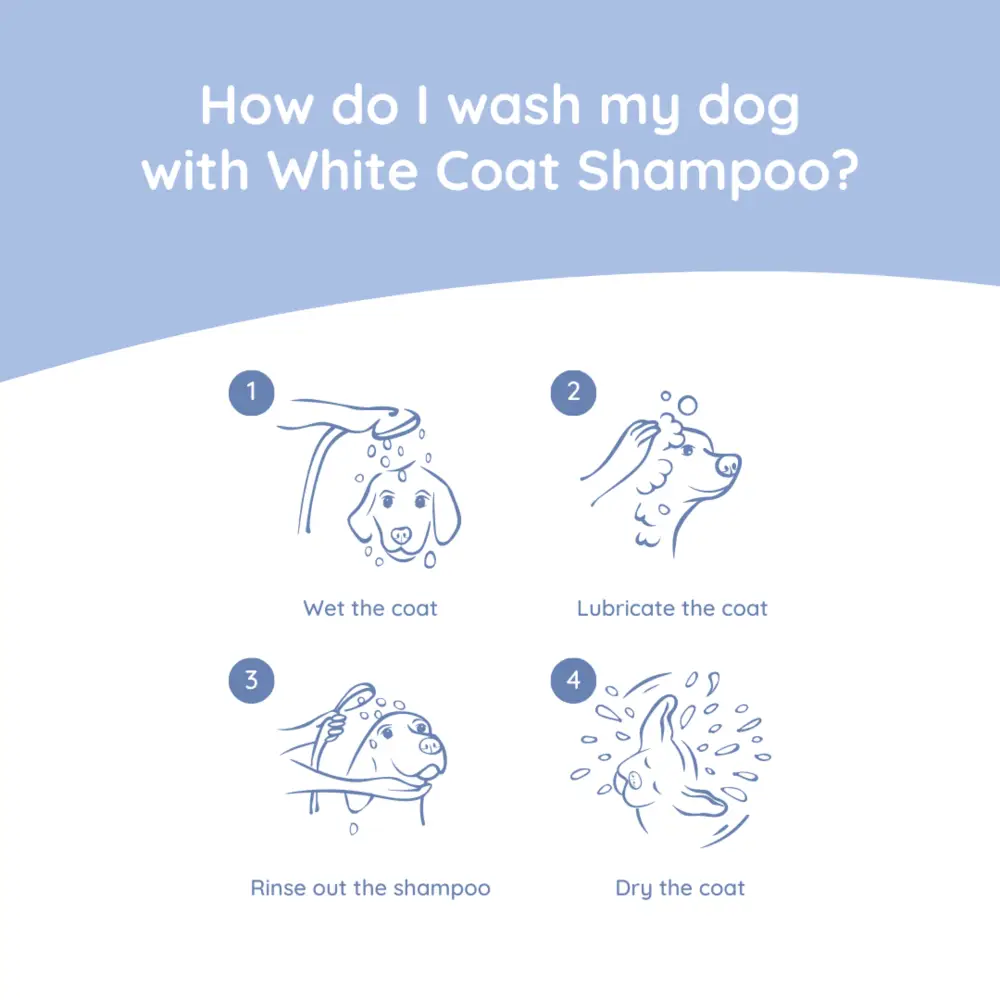 How do I wash my dog with White Coat Shampoo?

1

Wet the coat

2

Lubricate the coat

3

Rinse out the shampoo

4

Dry the coat