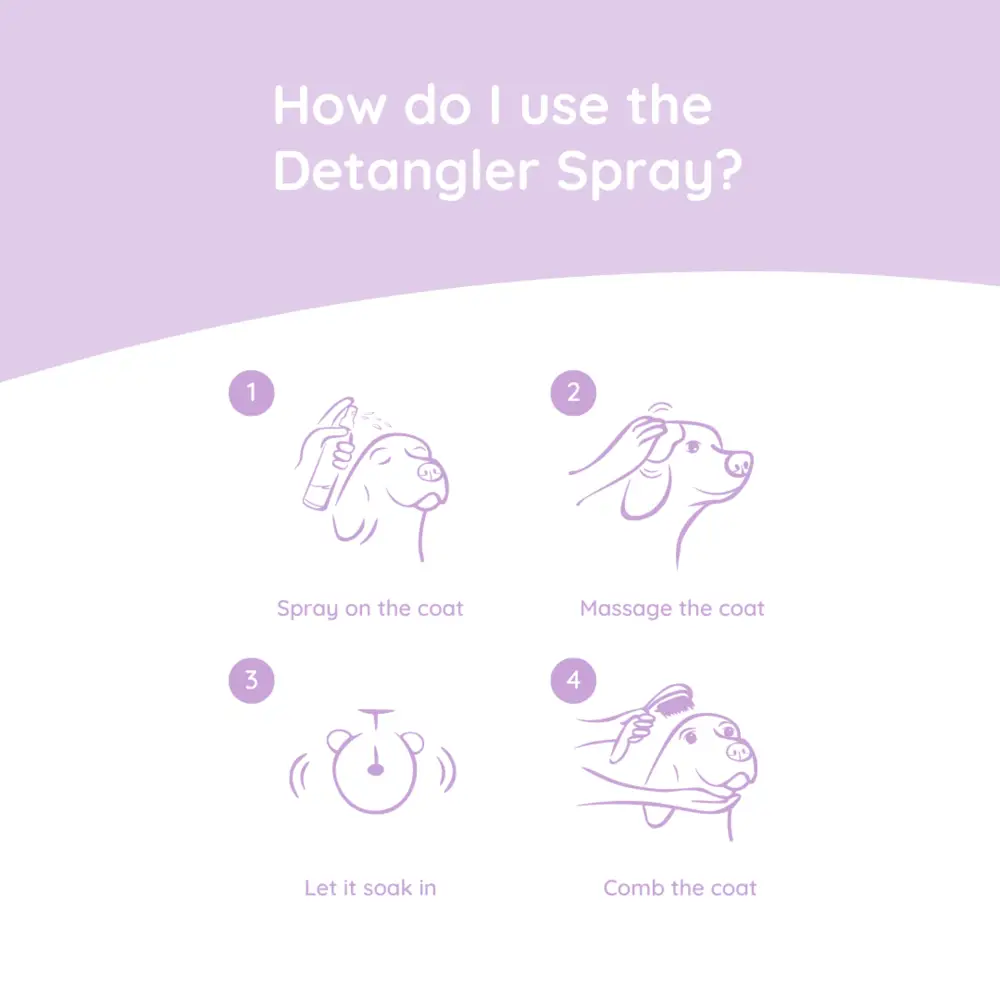 How do I use the Detangler Spray?

1

Spray on the coat

2

Massage the coat

3

Let it soak in

4

Comb the coat