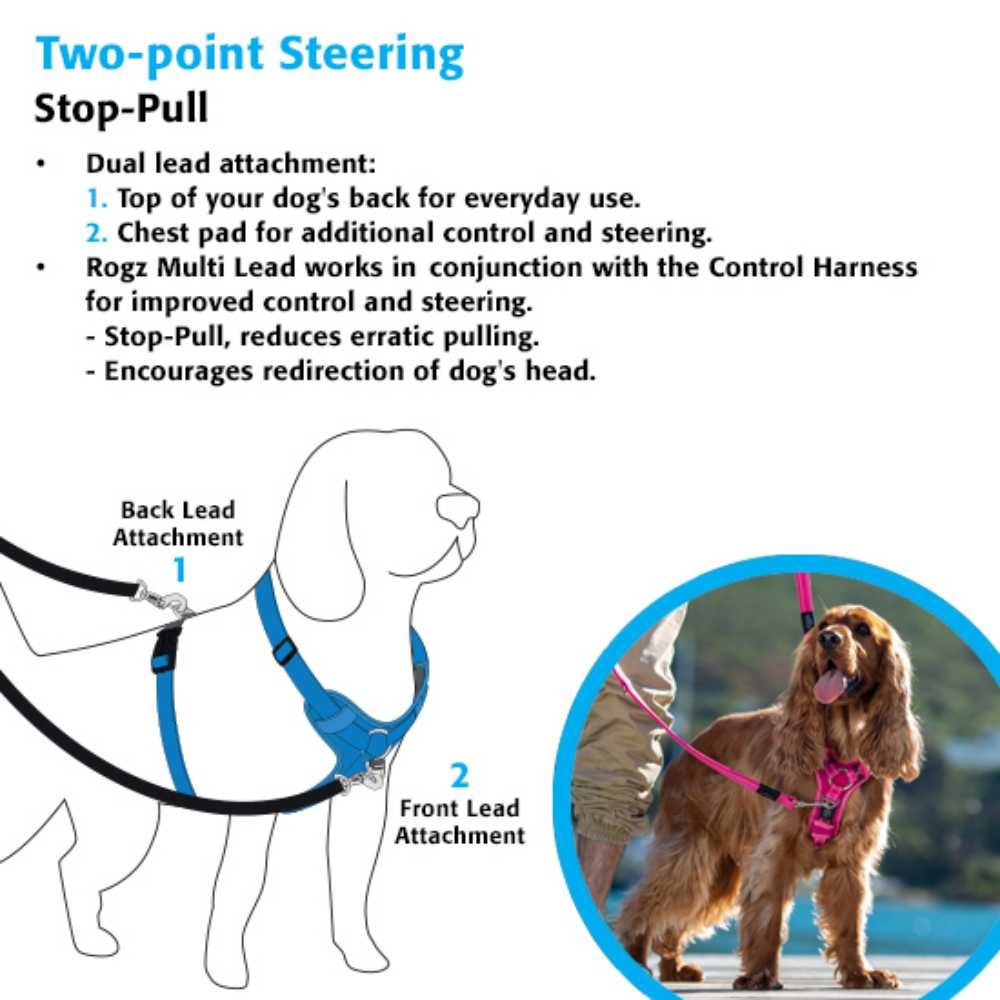 Two-point Steering
Stop-Pull

• Dual lead attachment:
1. Top of your dog's back for everyday use.
2. Chest pad for additional control and steering.
• Rogz Multi Lead works in conjunction with the Control Harness for improved control and steering.
- Stop-Pull, reduces erratic pulling.
- Encourages redirection of dog's head.

Back Lead Attachment
1

2
Front Lead Attachment